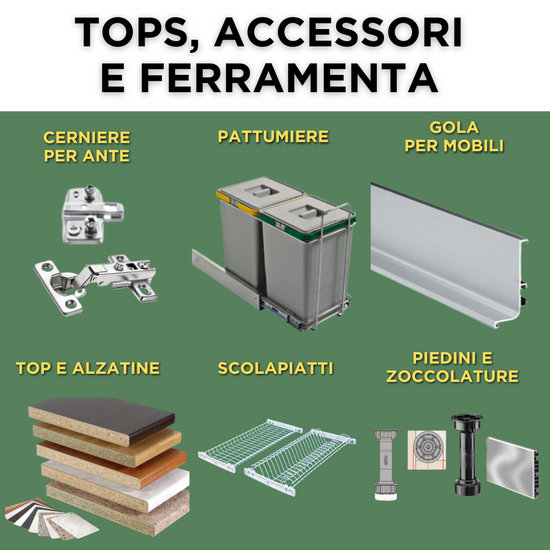 TOPS, ACCESSORI E FERRAMENTA

CERNIERE PER ANTE

PATTUMIERE

GOLA PER MOBILI

TOP E ALZATINE

SCOLAPIATTI

PIEDINI E ZOCCOLATURE